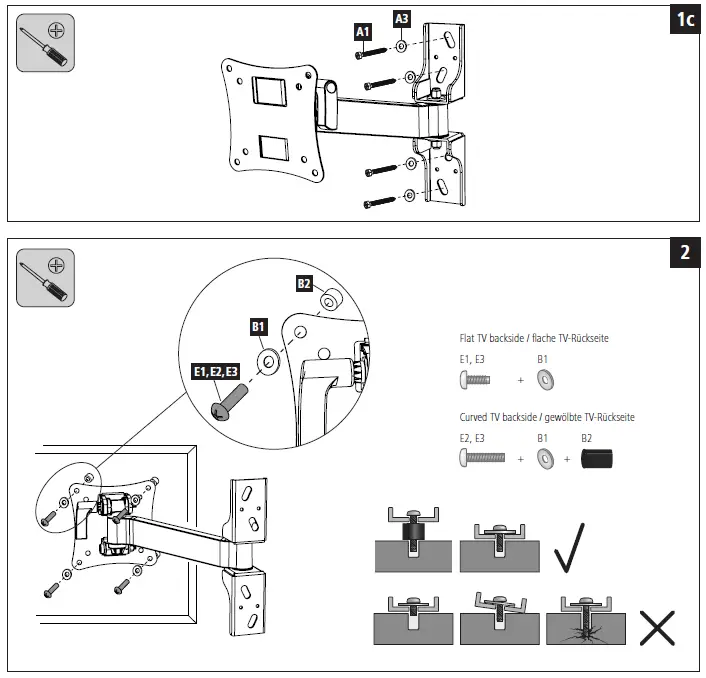 1c

A1
A3

2

B2
B1
E1, E2, E3

Flat TV backside / flache TV-Rückseite
E1, E3
+
B1

Curved TV backside / gewölbte TV-Rückseite
E2, E3
+
B1
+
B2