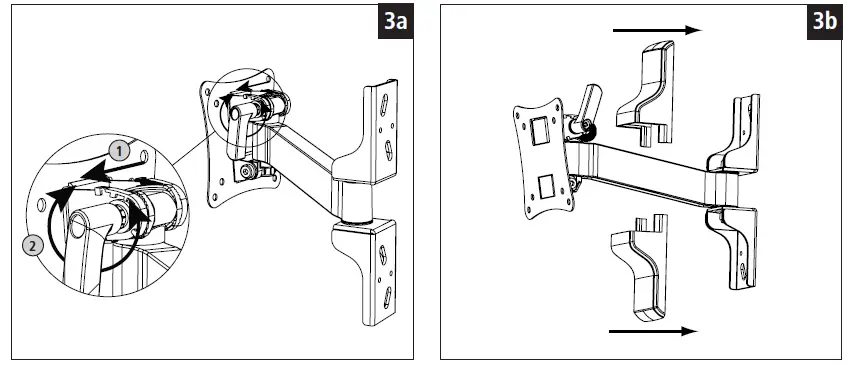 3a

1

2

3b