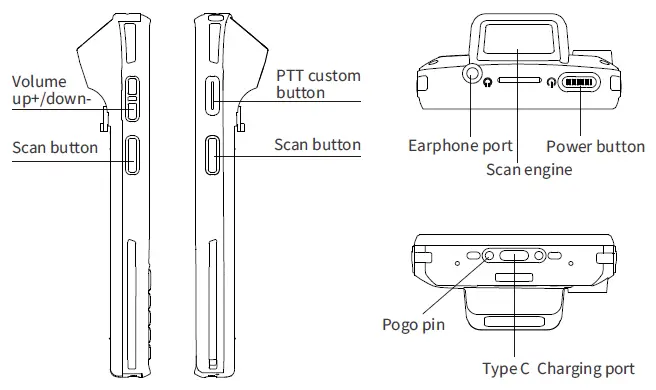 Volume up+/down-

Scan button

PTT custom button

Scan button

Earphone port

Scan engine

Power button

Pogo pin

Type C Charging port