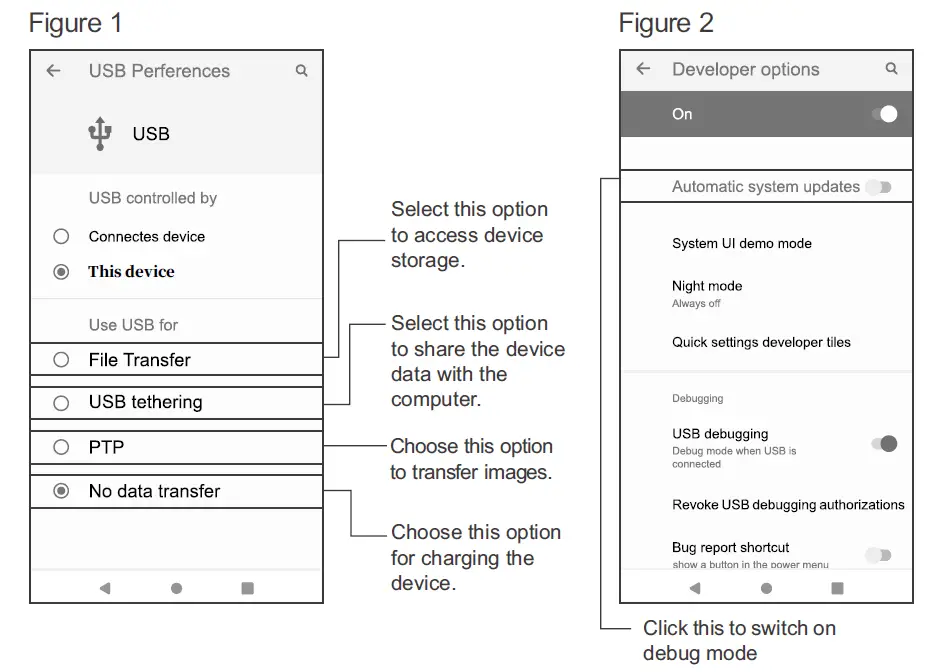 Figure 1

USB Perferences

USB

USB controlled by

Connectes device

This device

Use USB for

File Transfer

USB tethering

PTP

No data transfer

Select this option to access device storage.

Select this option to share the device data with the computer.

Choose this option to transfer images.

Choose this option for charging the device.

Figure 2

Developer options

On

Automatic system updates

System UI demo mode

Night mode
Always off

Quick settings developer tiles

Debugging

USB debugging
Debug mode when USB is connected

Revoke USB debugging authorizations

Bug report shortcut
show a button in the power menu

Click this to switch on debug mode