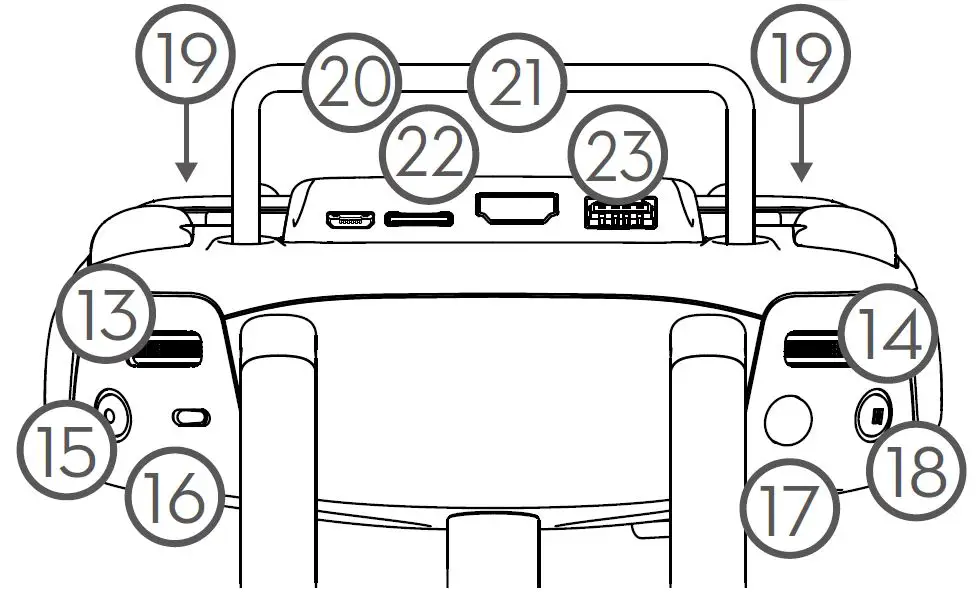 19
20
21
19
22
23
13
14
15
16
17
18