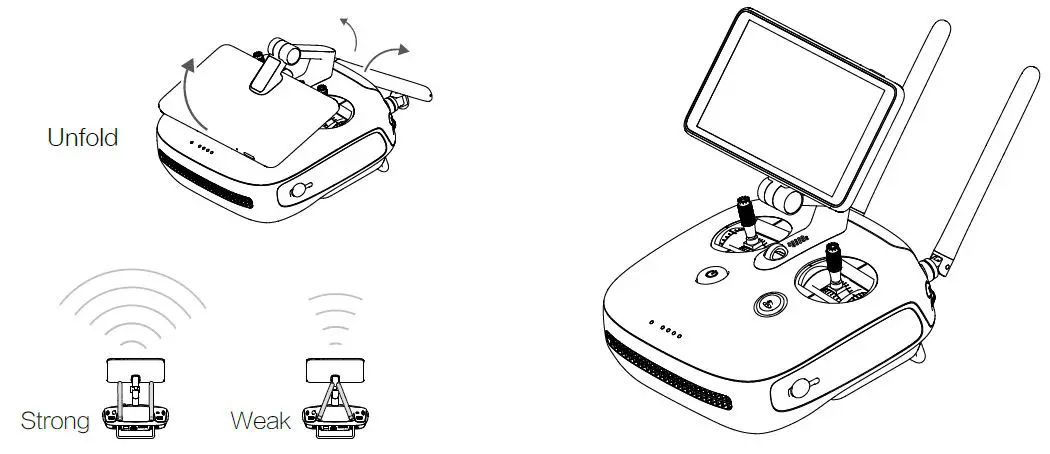 Unfold

Strong

Weak