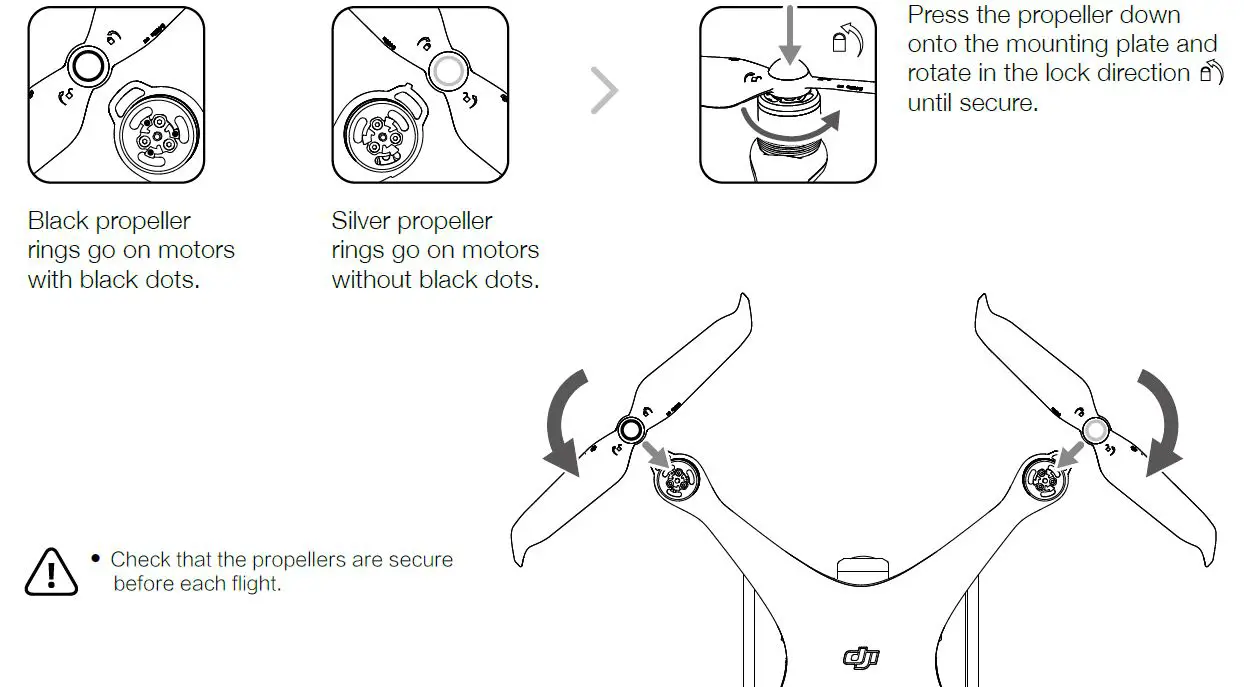 Black propeller rings go on motors with black dots.

Silver propeller rings go on motors without black dots.

Press the propeller down onto the mounting plate and rotate in the lock direction until secure.

• Check that the propellers are secure before each flight.

dji