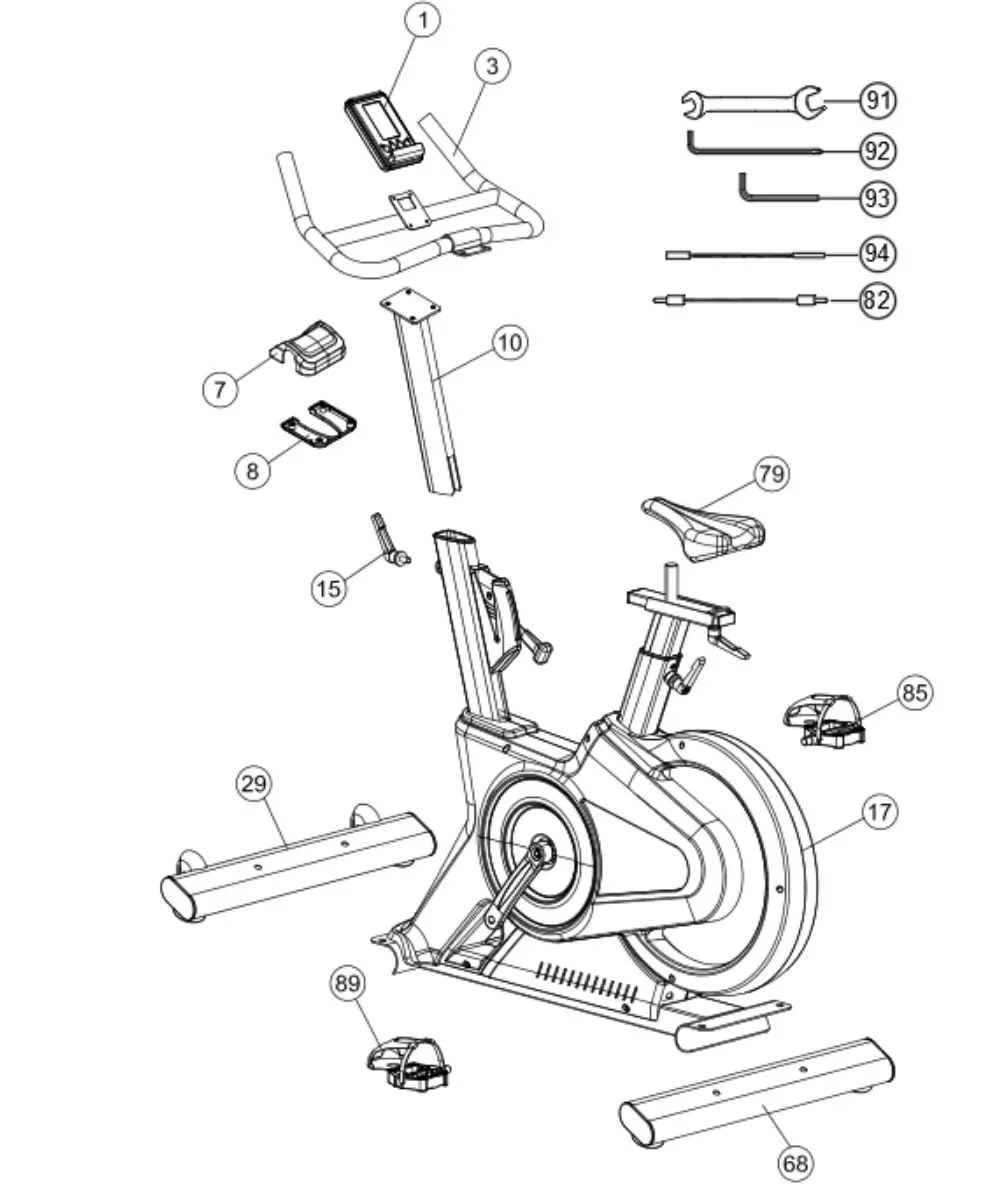 1
3
91
92
93
94
82
10
7
8
79
15
85
29
17
89
68