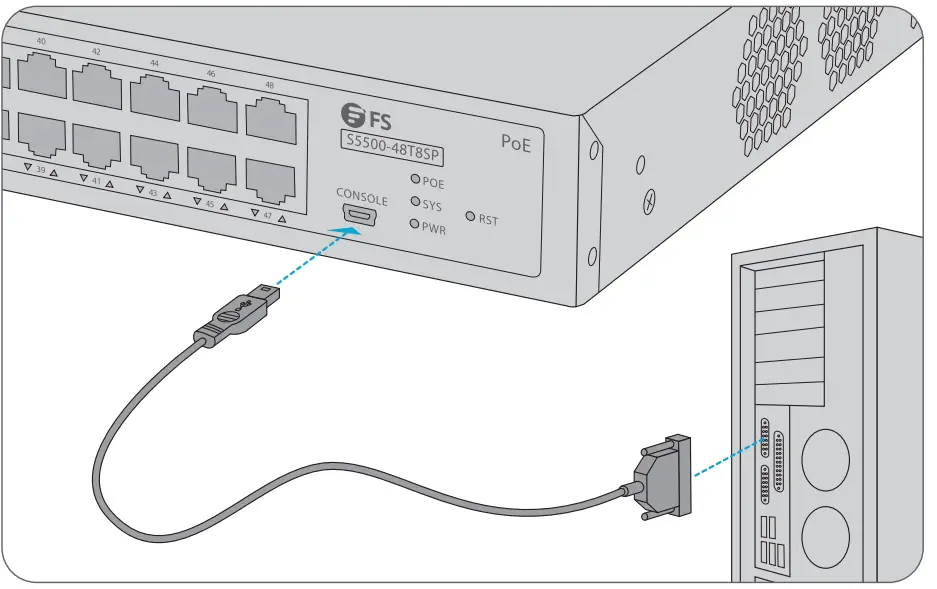 40 42 44 46 48

39 41 43 45 47

FS

S5500-48T8SP

PoE

CONSOLE

POE
SYS
PWR

RST