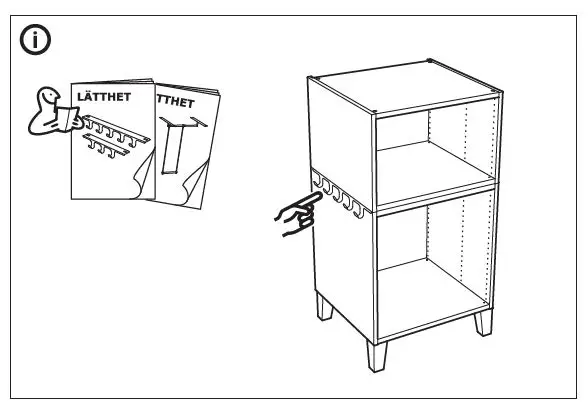 i

LÄTTHET

TTHET