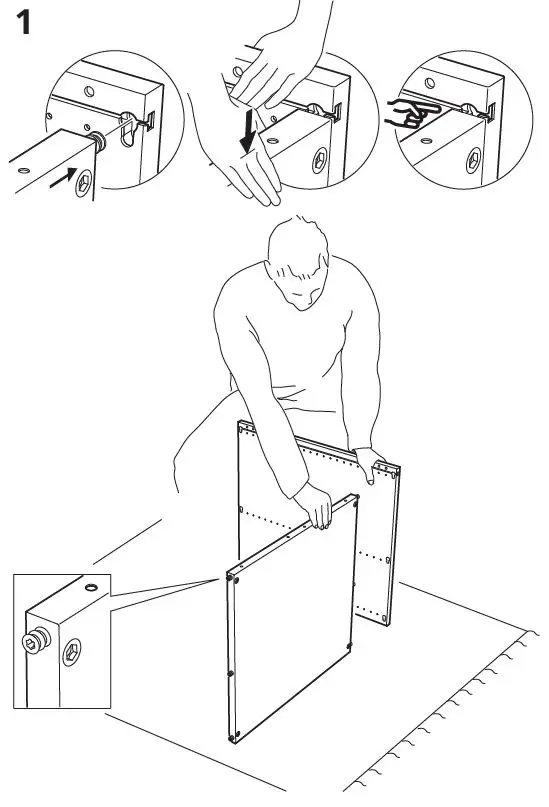 1