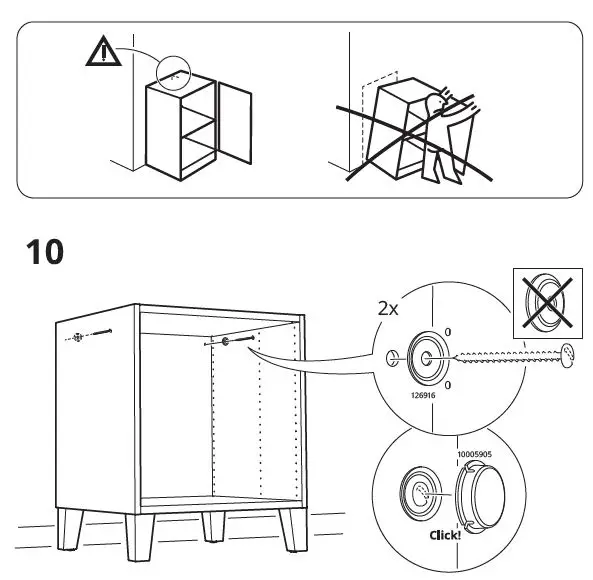 10

2x

0

0

126916

10005905

Click!