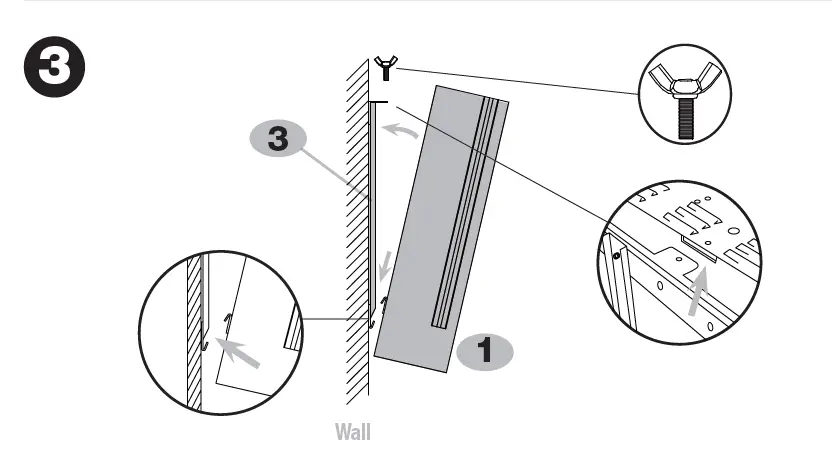 3

3

1

Wall