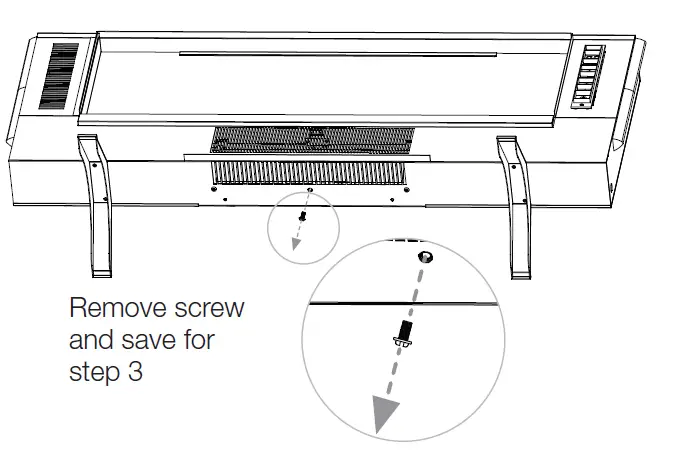 Remove screw and save for step 3