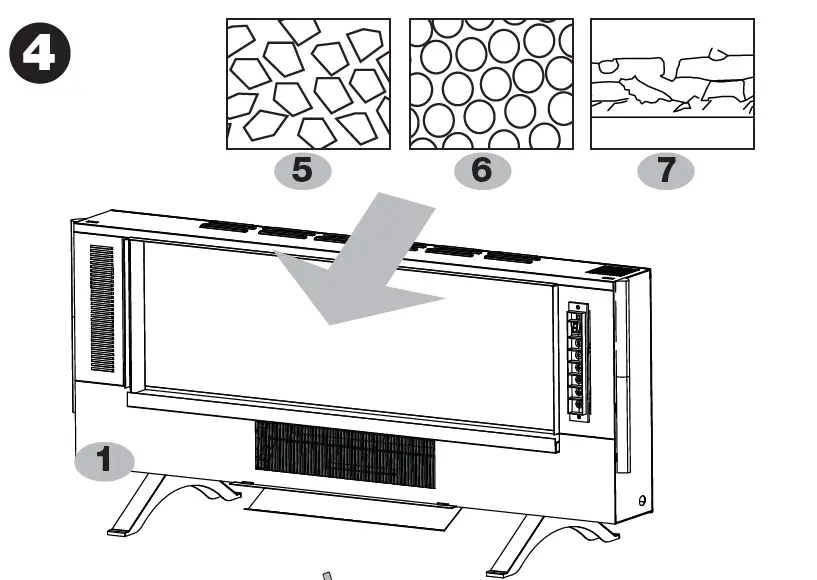 4

5

6

7

1