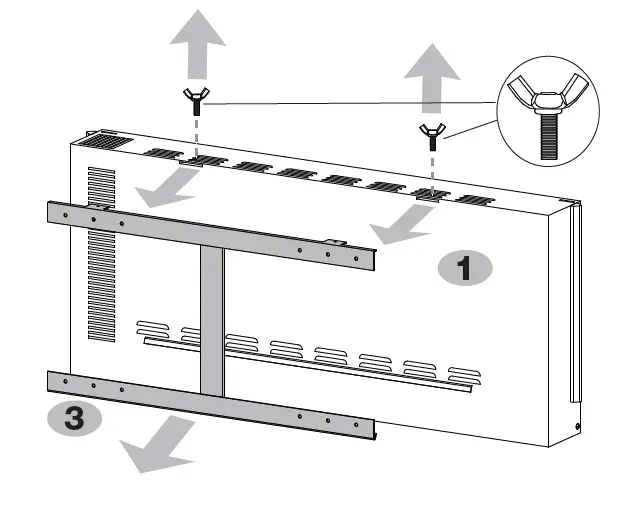 1

3