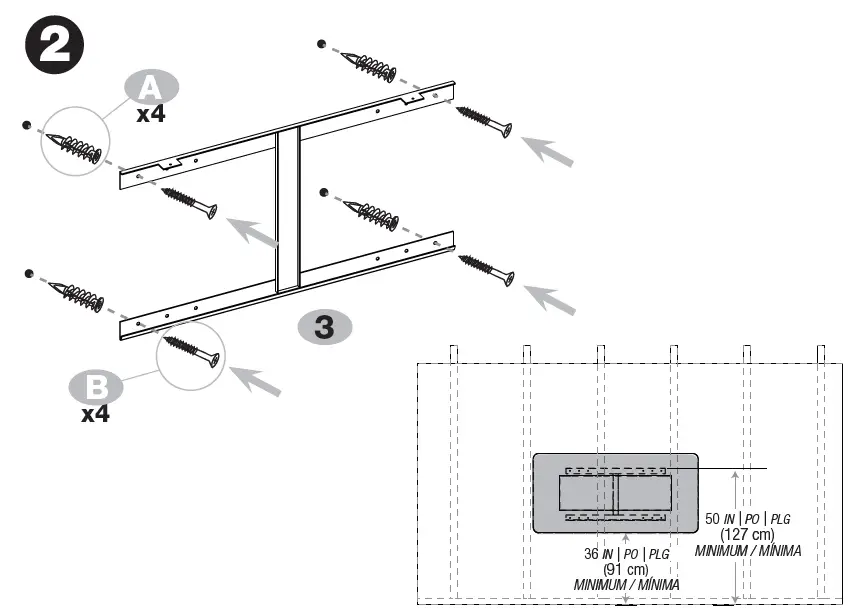 2

A
x4

3

B
x4

50 IN | PO | PLG
(127 cm)
MINIMUM / MÍNIMA

36 IN | PO | PLG
(91 cm)
MINIMUM / MÍNIMA