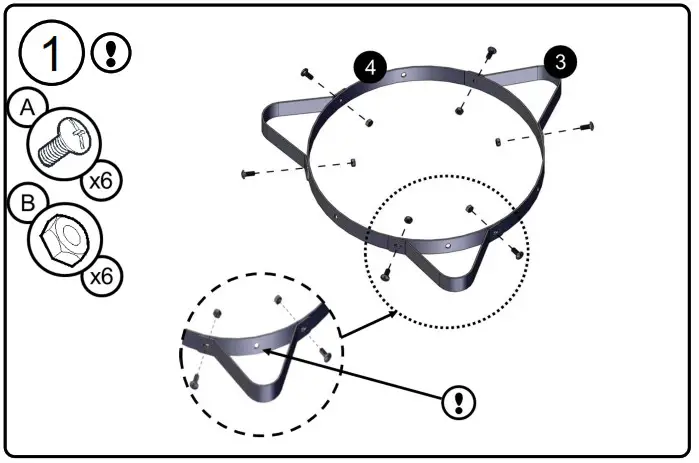 1
!
A
x6
B
x6
4
3
!