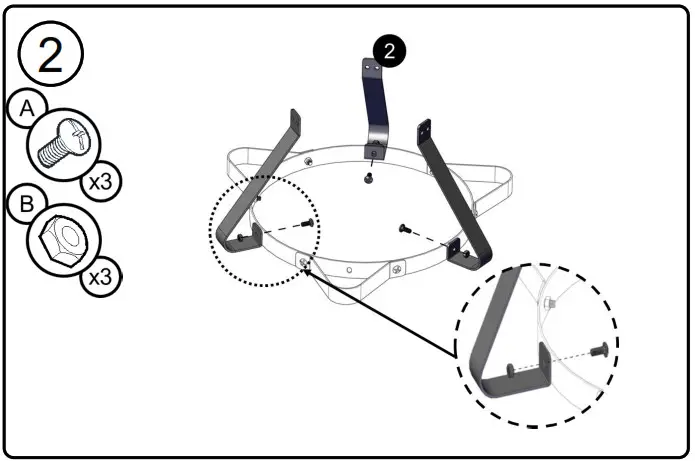 2

A

x3

B

x3

2