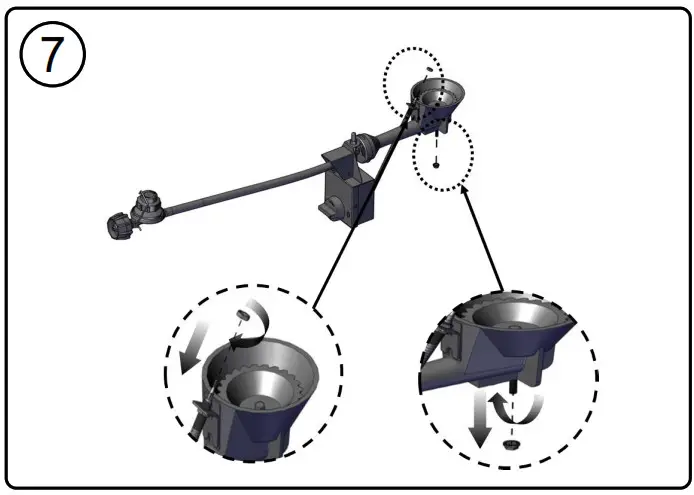 7