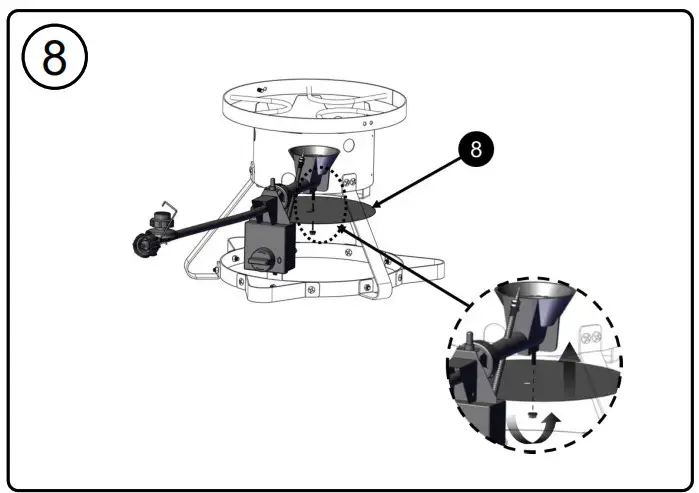 8

8