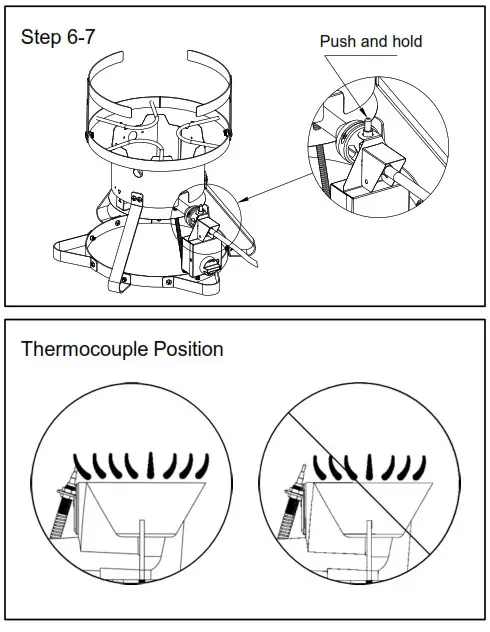 Step 6-7

Push and hold

Thermocouple Position