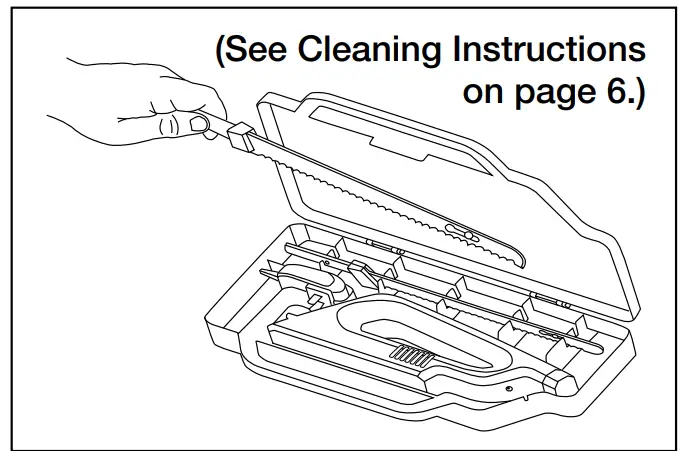 (See Cleaning Instructions on page 6.)