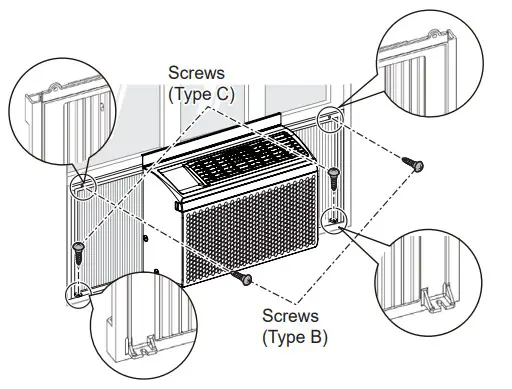 Screws
(Type C)

Screws
(Type B)