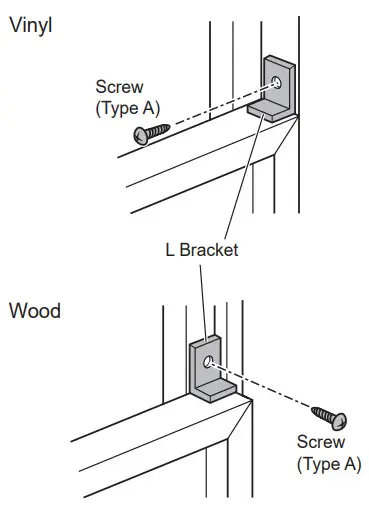 Vinyl

Screw
(Type A)

L Bracket

Wood

Screw
(Type A)