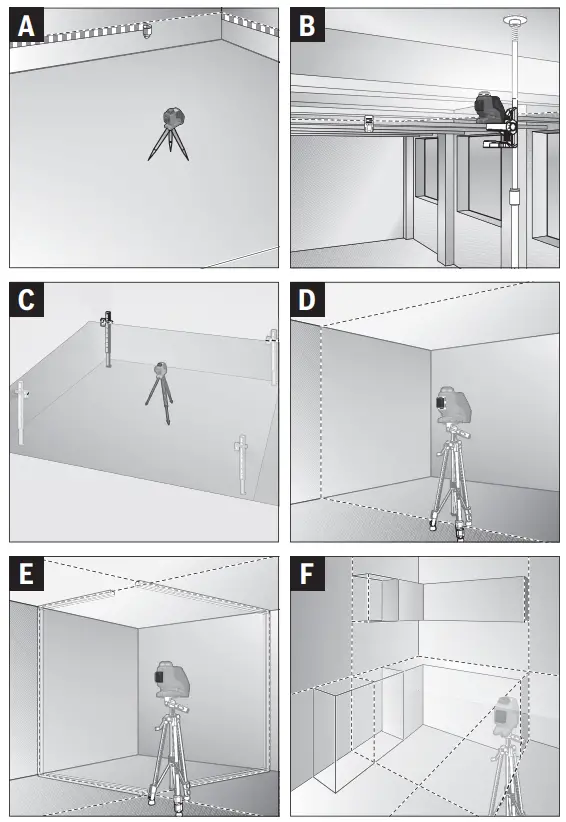 A

B

C

D

E

F