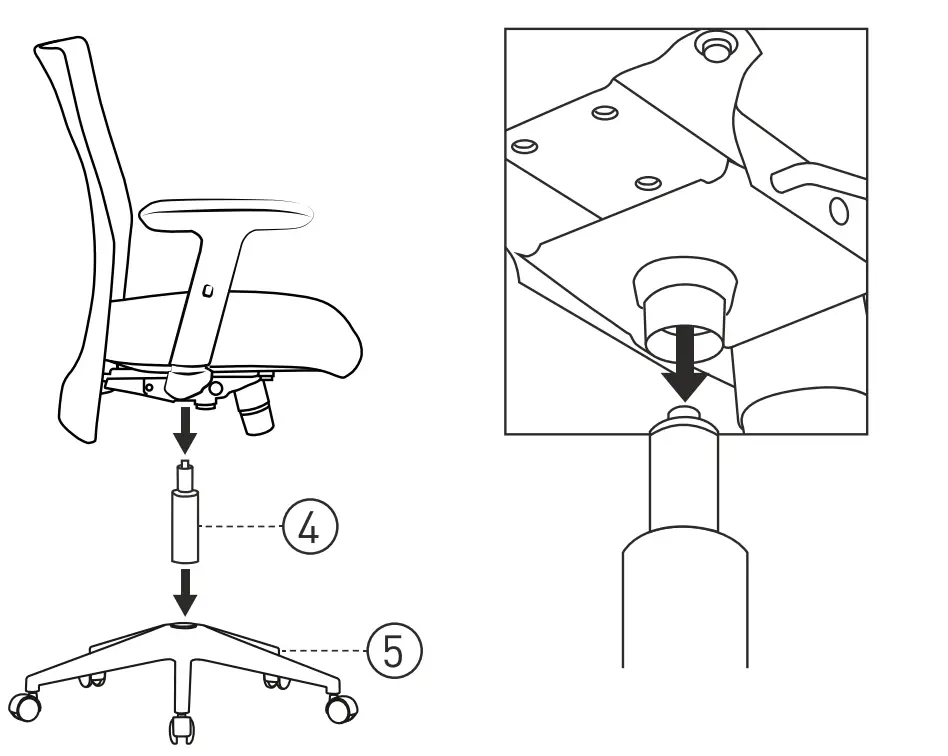 4

5