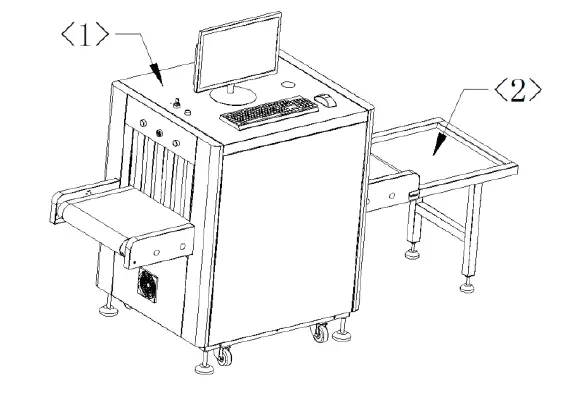 〈1〉

〈2〉