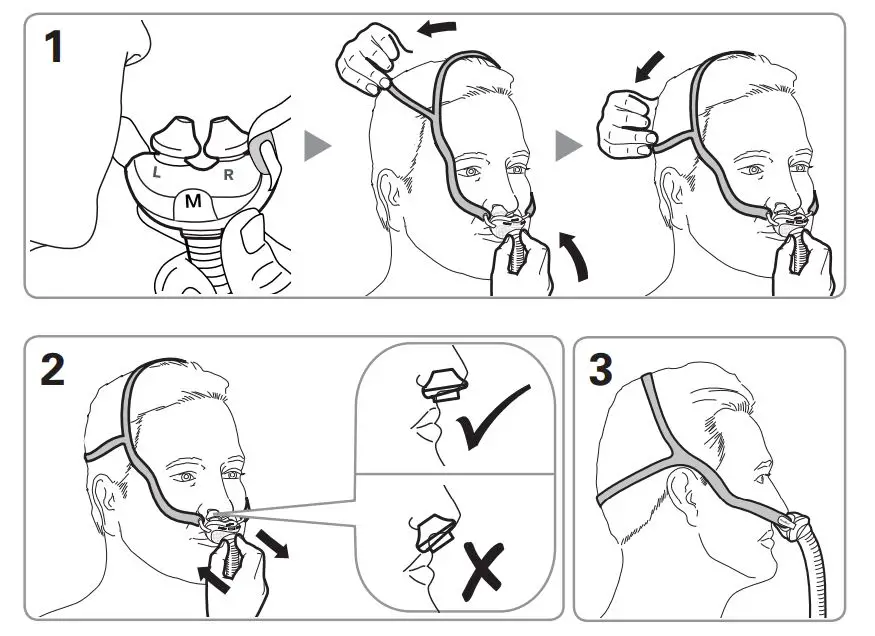 1

L R

M

2

3