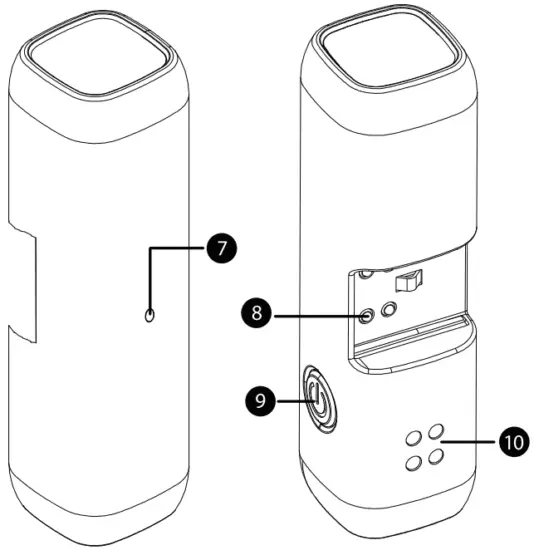 7

8

9

10