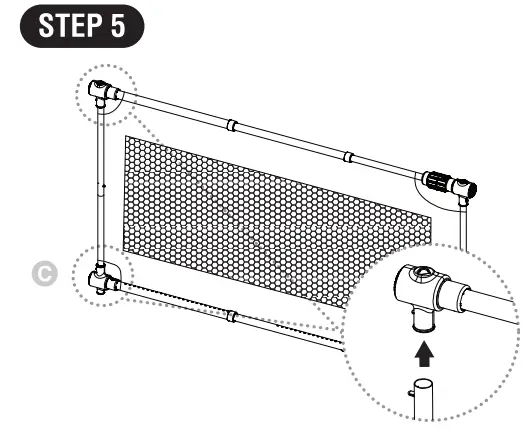 STEP 5

C