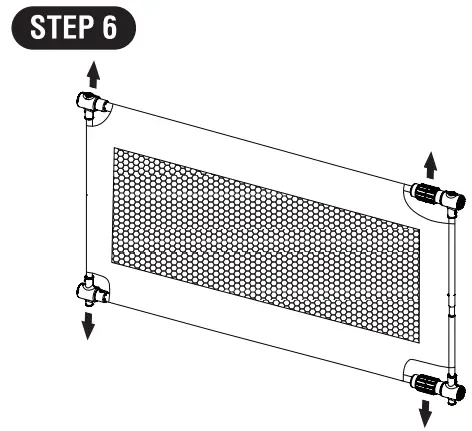 STEP 6