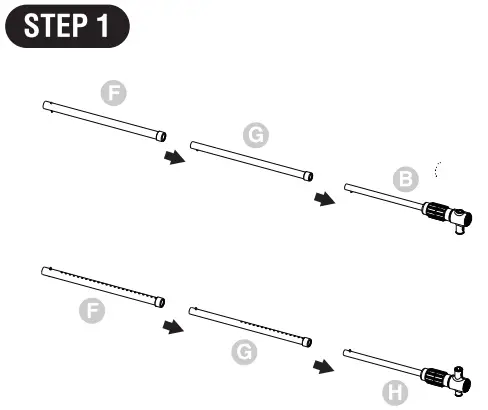 STEP 1

F

G

B

F

G

H