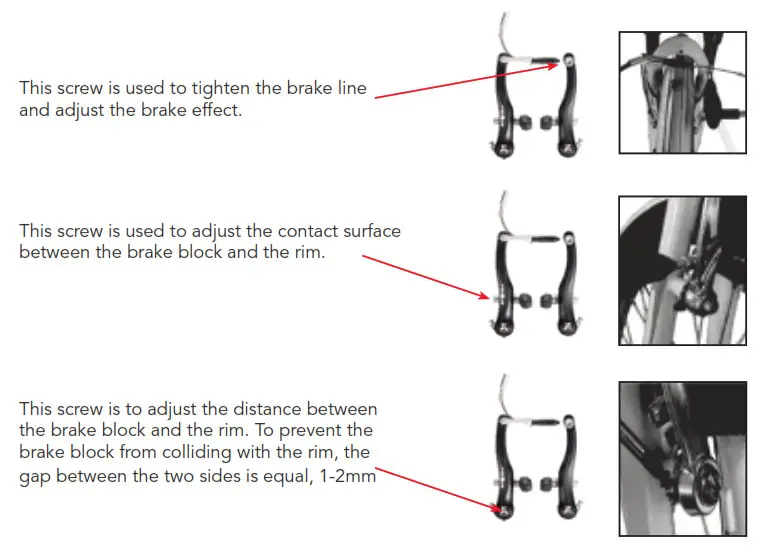 This screw is used to tighten the brake line and adjust the brake effect.

This screw is used to adjust the contact surface between the brake block and the rim.

This screw is to adjust the distance between the brake block and the rim. To prevent the brake block from colliding with the rim, the gap between the two sides is equal, 1-2mm