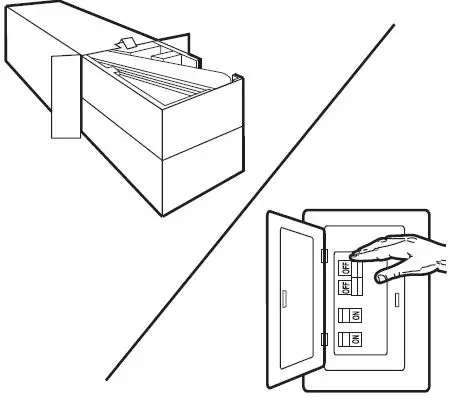 OFF
OFF
ON
ON