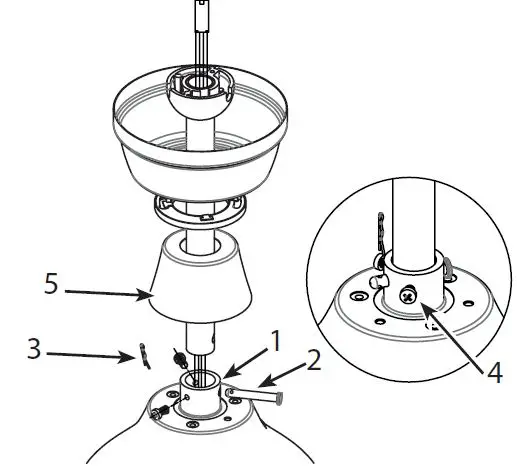 5
3
1
2
4