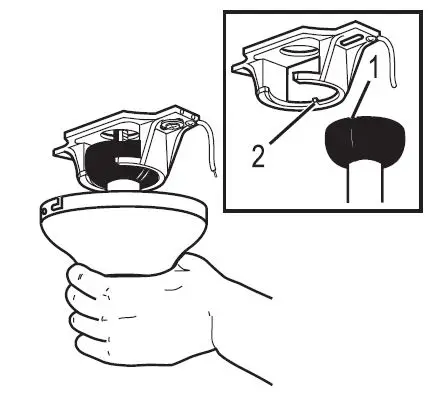 1
2