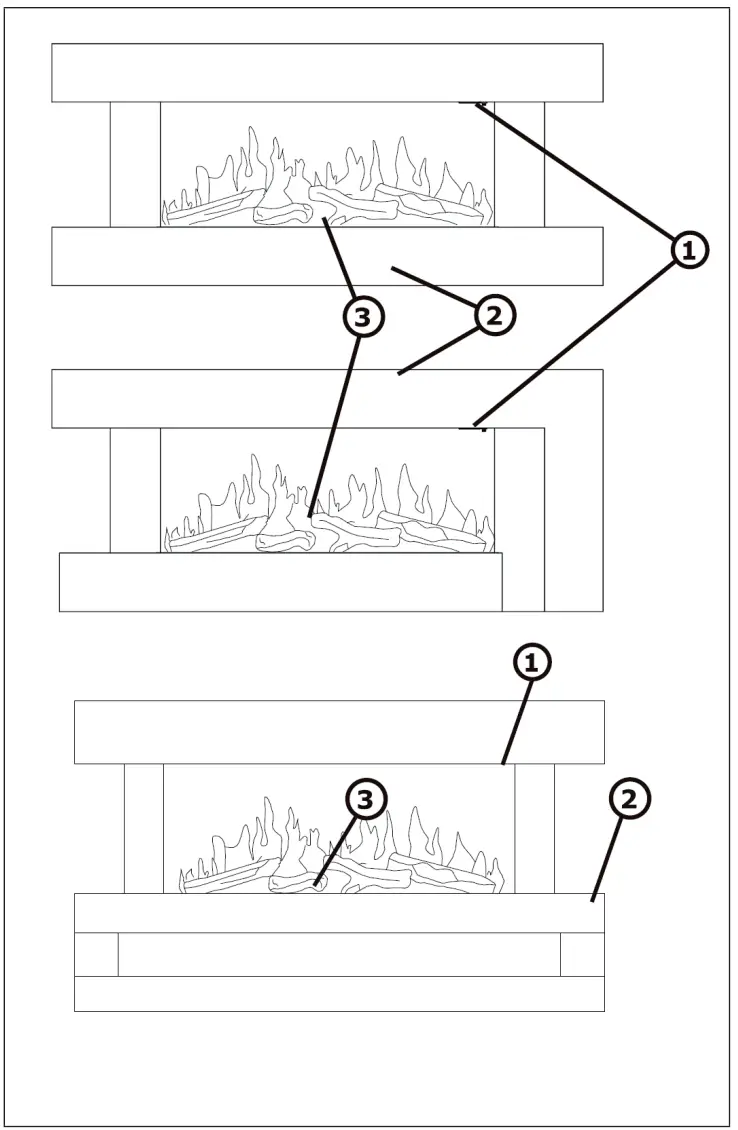 1
3
2
1
3
2