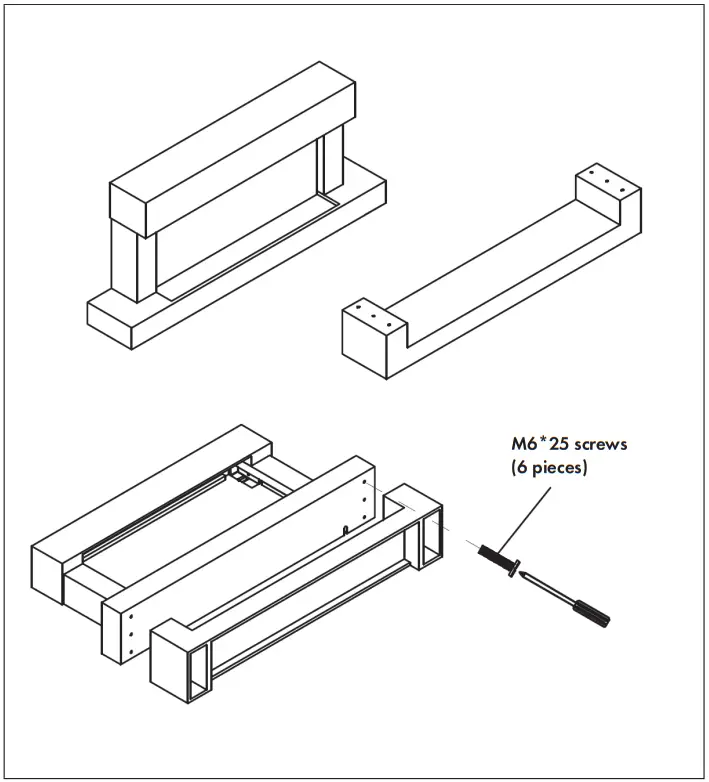 M6*25 screws
(6 pieces)