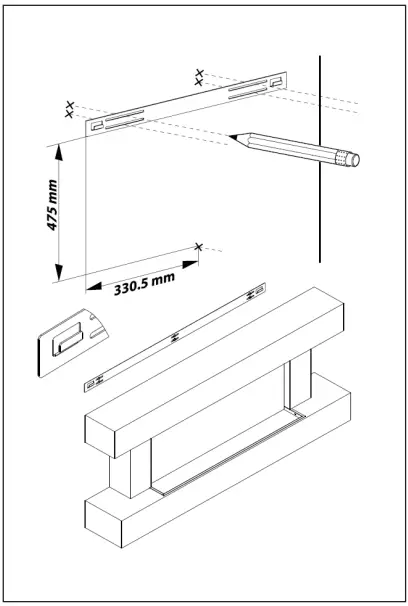 475 mm

330.5 mm