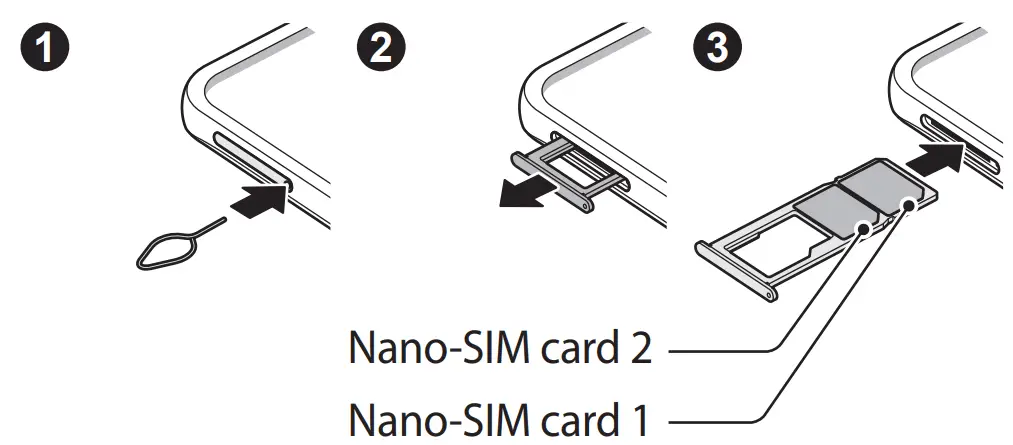 1

2

3

Nano-SIM card 2

Nano-SIM card 1