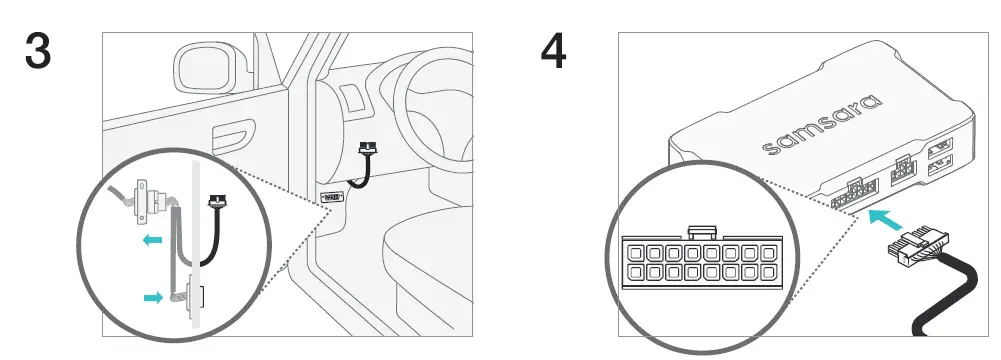 3

4

samsara