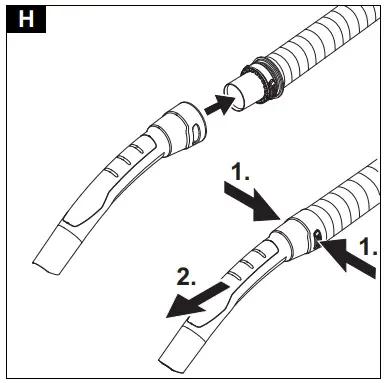 H

1.

1.

2.