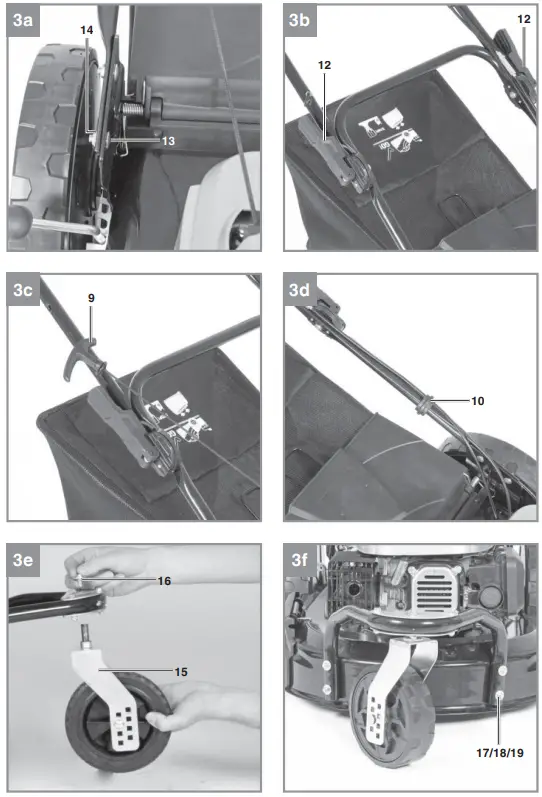 3a
14
13

3b
12
12

3c
9

3d
10

3e
16
15

3f
17/18/19