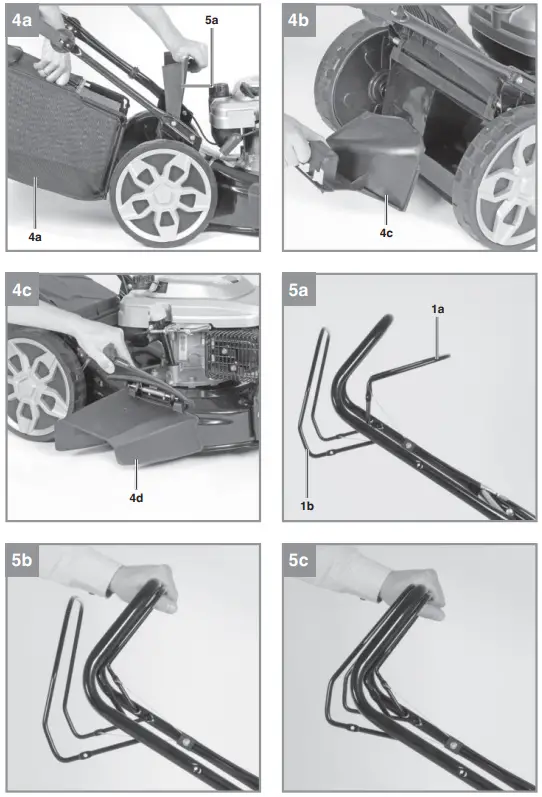 4a
5a
4a

4b
4c

4c
4d

5a
1a
1b

5b

5c