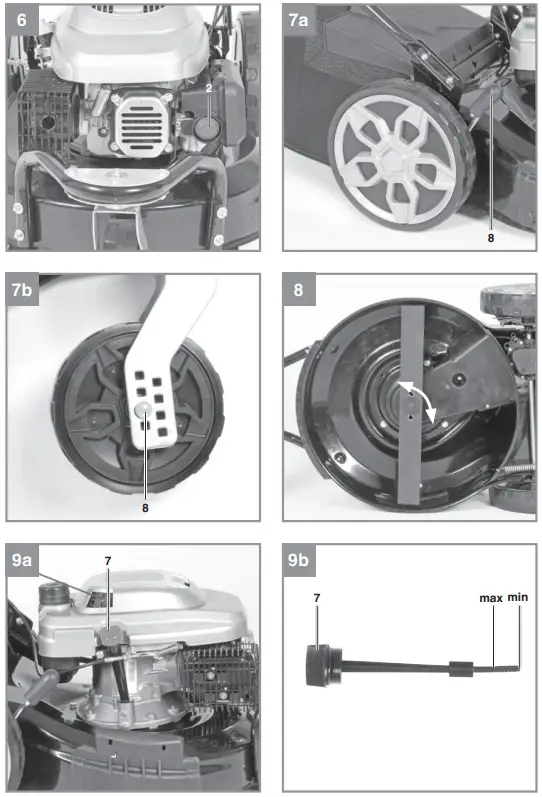 6

2

7a

8

7b

8

8

9a

7

9b

7

max min