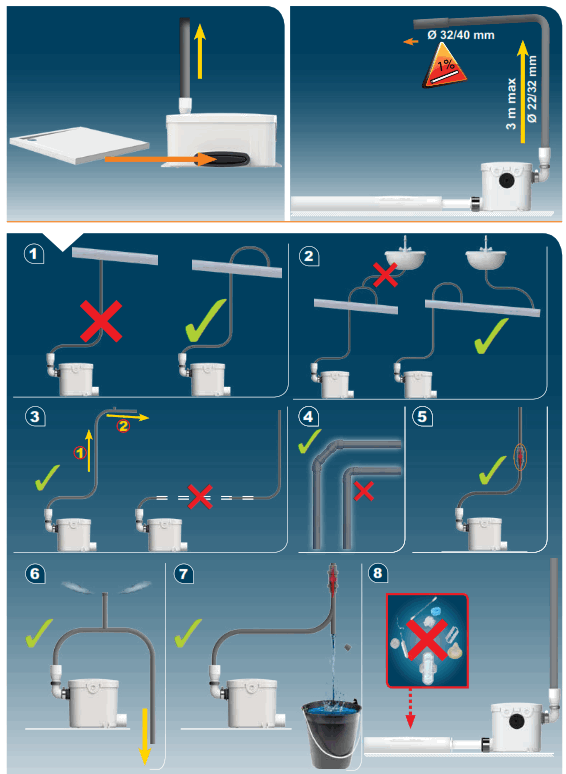 Ø 32/40 mm
1%
3 m max
Ø 22/32 mm

1
2
3
1
2
4
5
6
7
8