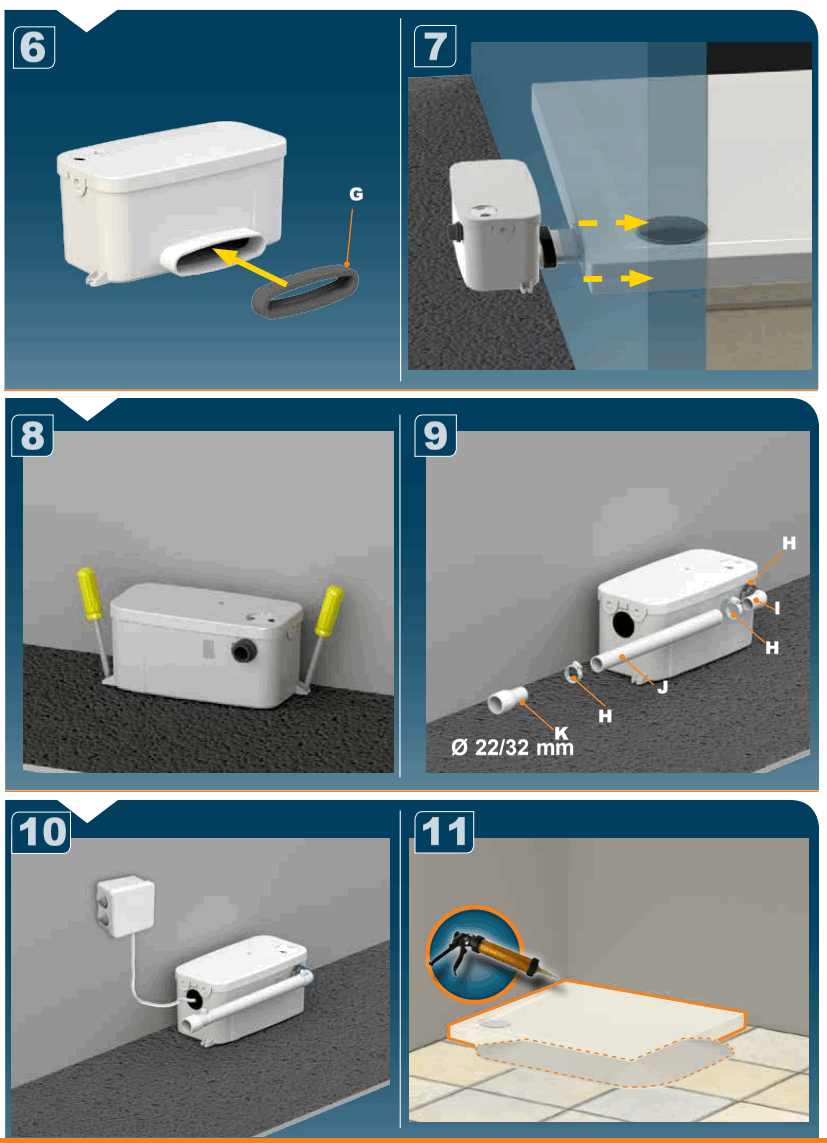 6

G

7

8

9

H

I

H

J

H

K

Ø 22/32 mm

10

11