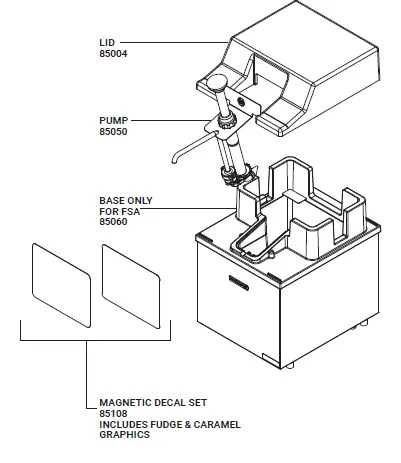 LID
85004

PUMP
85050

BASE ONLY
FOR FSA
85060

MAGNETIC DECAL SET
85108
INCLUDES FUDGE & CARAMEL
GRAPHICS