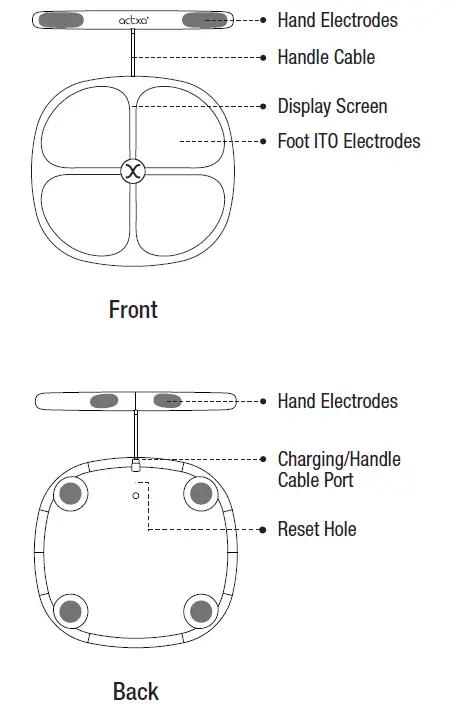 actxa

Hand Electrodes
Handle Cable
Display Screen
Foot ITO Electrodes

Front

Hand Electrodes
Charging/Handle Cable Port
Reset Hole

Back